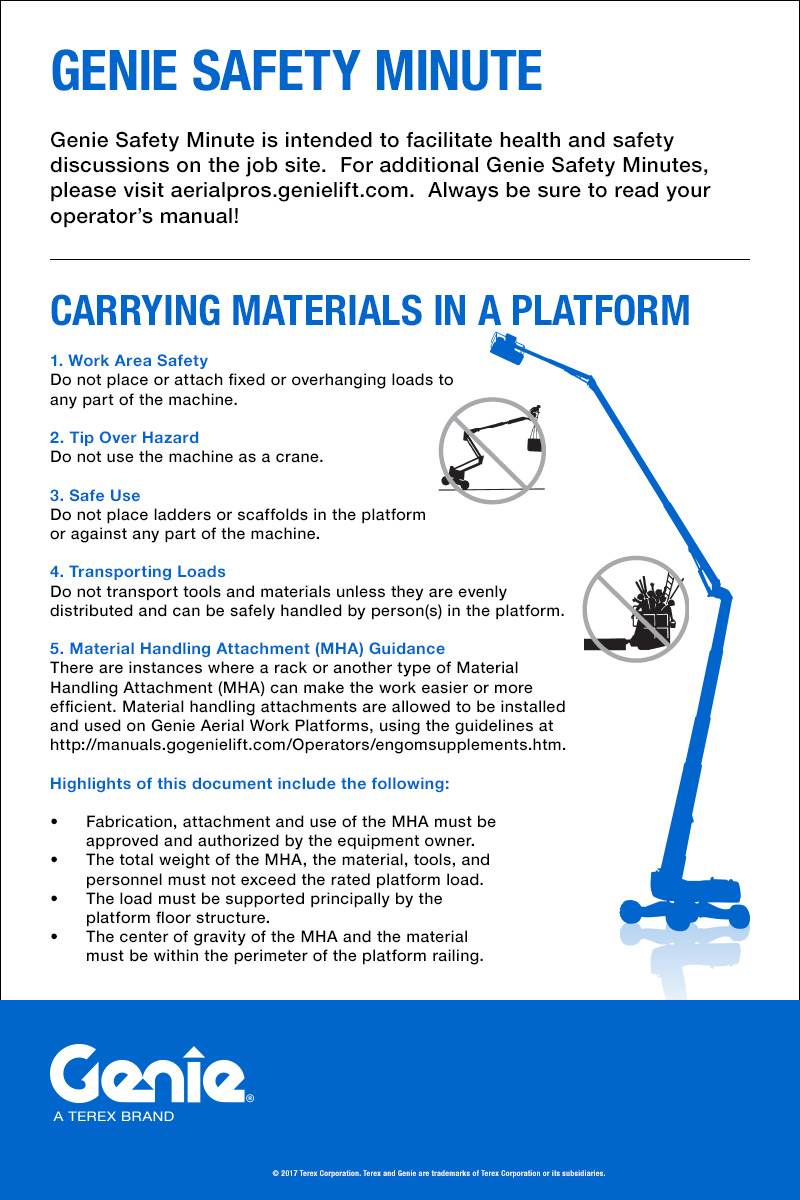 GENIE SAFETY MINUTE

Genie Safety Minute is intended to facilitate health and safety discussions on the job site. For additional Genie Safety Minutes, please visit aerialpros.genielift.com. Always be sure to read your operator's manual!

CARRYING MATERIALS IN A PLATFORM

1. Work Area Safety
Do not place or attach fixed or overhanging loads to any part of the machine.

2. Tip Over Hazard
Do not use the machine as a crane.

3. Safe Use
Do not place ladders or scaffolds in the platform or against any part of the machine.

4. Transporting Loads
Do not transport tools and materials unless they are evenly distributed and can be safely handled by person(s) in the platform.

5. Material Handling Attachment (MHA) Guidance
There are instances where a rack or another type of Material Handling Attachment (MHA) can make the work easier or more efficient. Material handling attachments are allowed to be installed and used on Genie Aerial Work Platforms, using the guidelines at http://manuals.gogenielift.com/Operators/engomsupplements.htm.

Highlights of this document include the following:

• Fabrication, attachment and use of the MHA must be approved and authorized by the equipment owner.
• The total weight of the MHA, the material, tools, and personnel must not exceed the rated platform load.
• The load must be supported principally by the platform floor structure.
• The center of gravity of the MHA and the material must be within the perimeter of the platform railing.

Genie®
A TEREX BRAND

© 2017 Terex Corporation. Terex and Genie are trademarks of Terex Corporation or its subsidiaries.